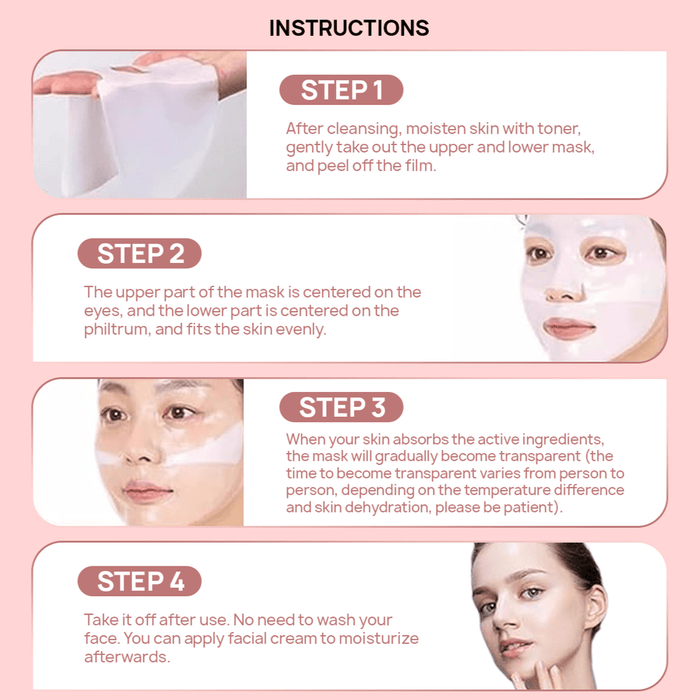 INSTRUCTIONS

STEP 1

After cleansing, moisten skin with toner, gently take out the upper and lower mask, and peel off the film.

STEP 2

The upper part of the mask is centered on the eyes, and the lower part is centered on the philtrum, and fits the skin evenly.

STEP 3

When your skin absorbs the active ingredients, the mask will gradually become transparent (the time to become transparent varies from person to person, depending on the temperature difference and skin dehydration, please be patient).

STEP 4

Take it off after use. No need to wash your face. You can apply facial cream to moisturize afterwards.